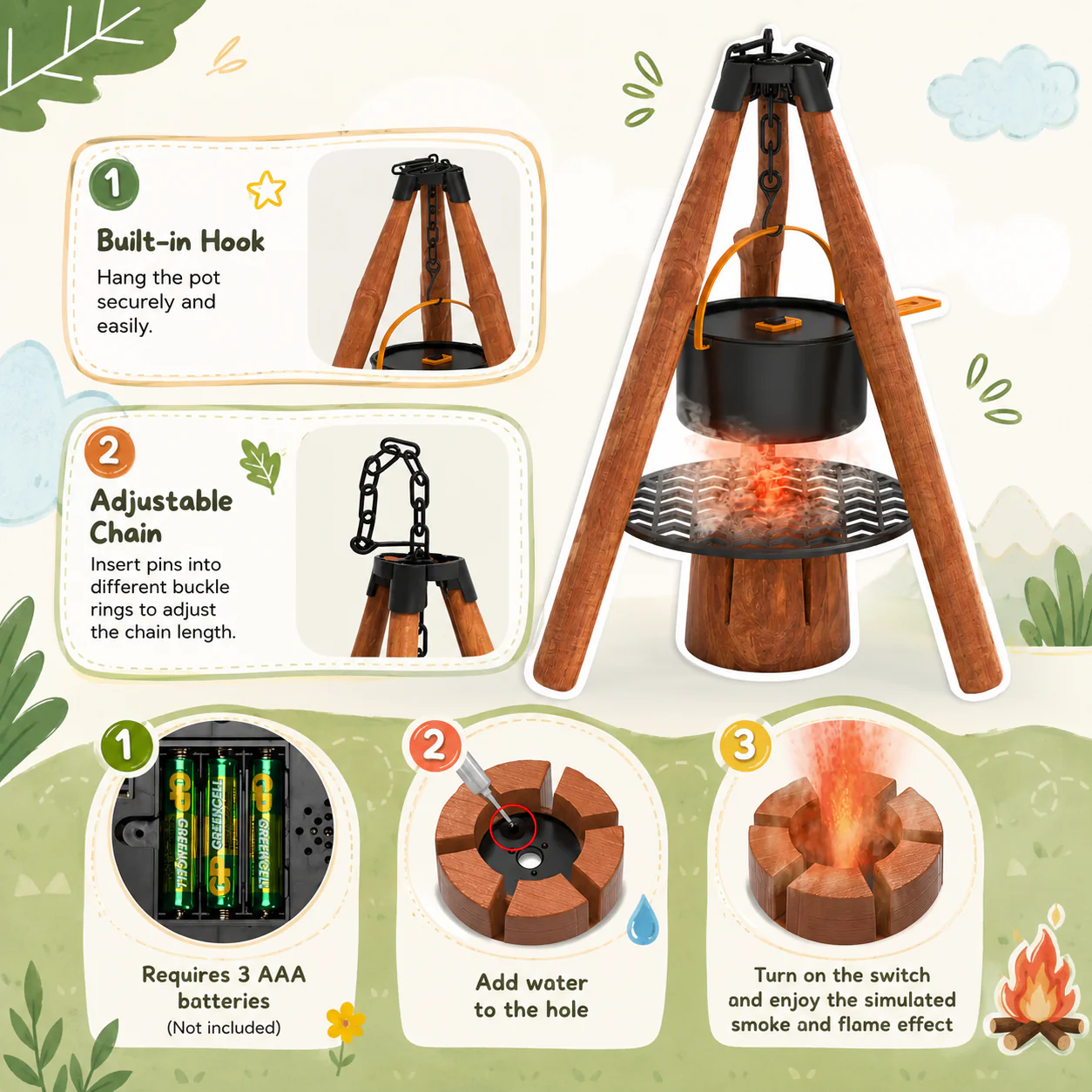 1

Built-in Hook

Hang the pot securely and easily.

2

Adjustable Chain

Insert pins into different buckle rings to adjust the chain length.

1

GP GREENCELL

GP GREENCELL

GP GREENCELL

Requires 3 AAA batteries
(Not included)

2

Add water to the hole

3

Turn on the switch and enjoy the simulated smoke and flame effect