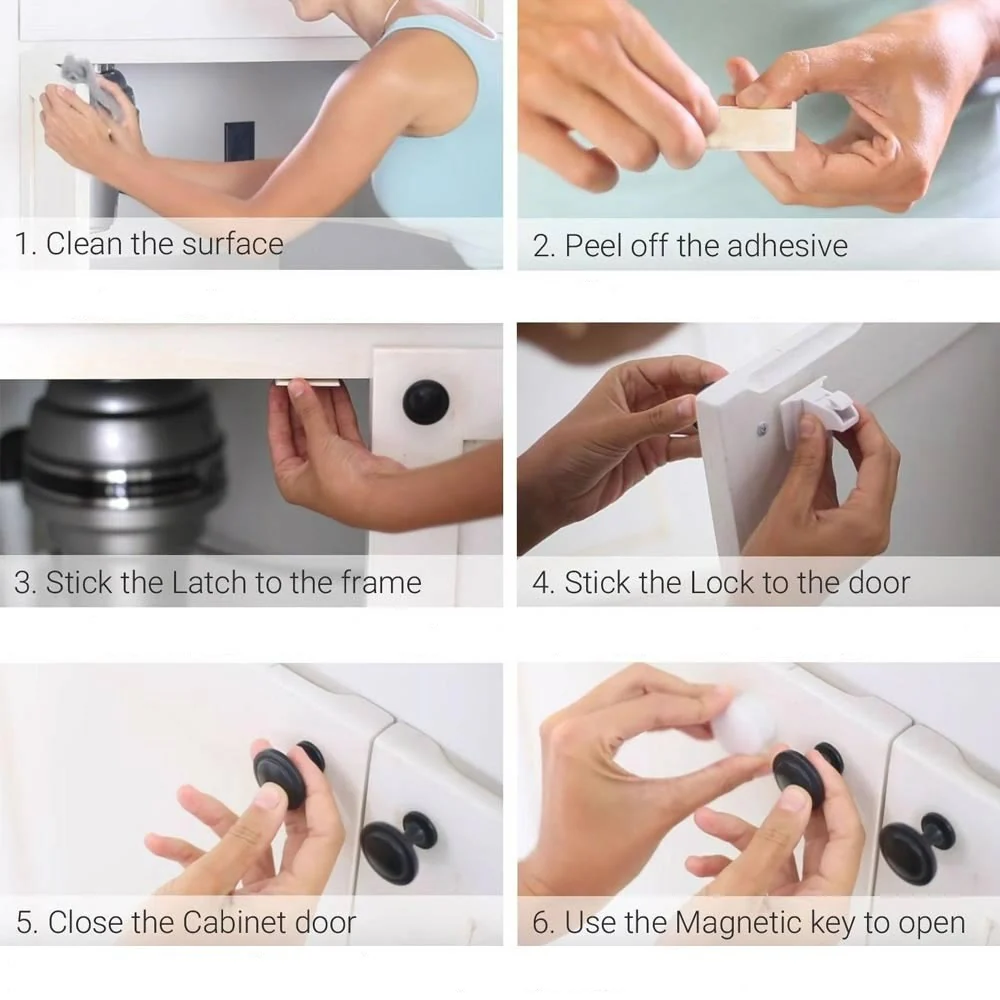 1. Clean the surface

2. Peel off the adhesive

3. Stick the Latch to the frame

4. Stick the Lock to the door

5. Close the Cabinet door

6. Use the Magnetic key to open