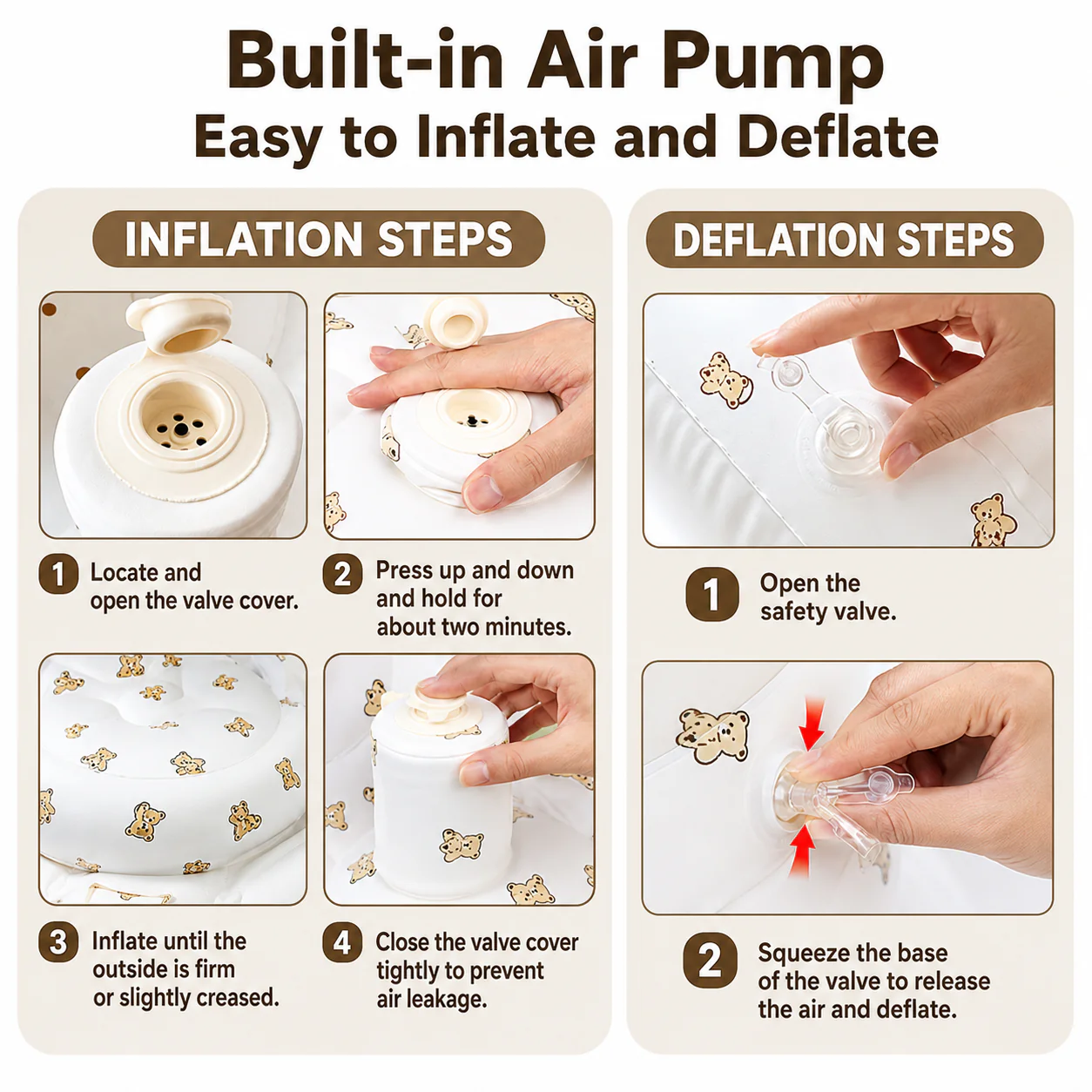 Built-in Air Pump
Easy to Inflate and Deflate

INFLATION STEPS

1 Locate and open the valve cover.

2 Press up and down and hold for about two minutes.

3 Inflate until the outside is firm or slightly creased.

4 Close the valve cover tightly to prevent air leakage.

DEFLATION STEPS

1 Open the safety valve.

2 Squeeze the base of the valve to release the air and deflate.