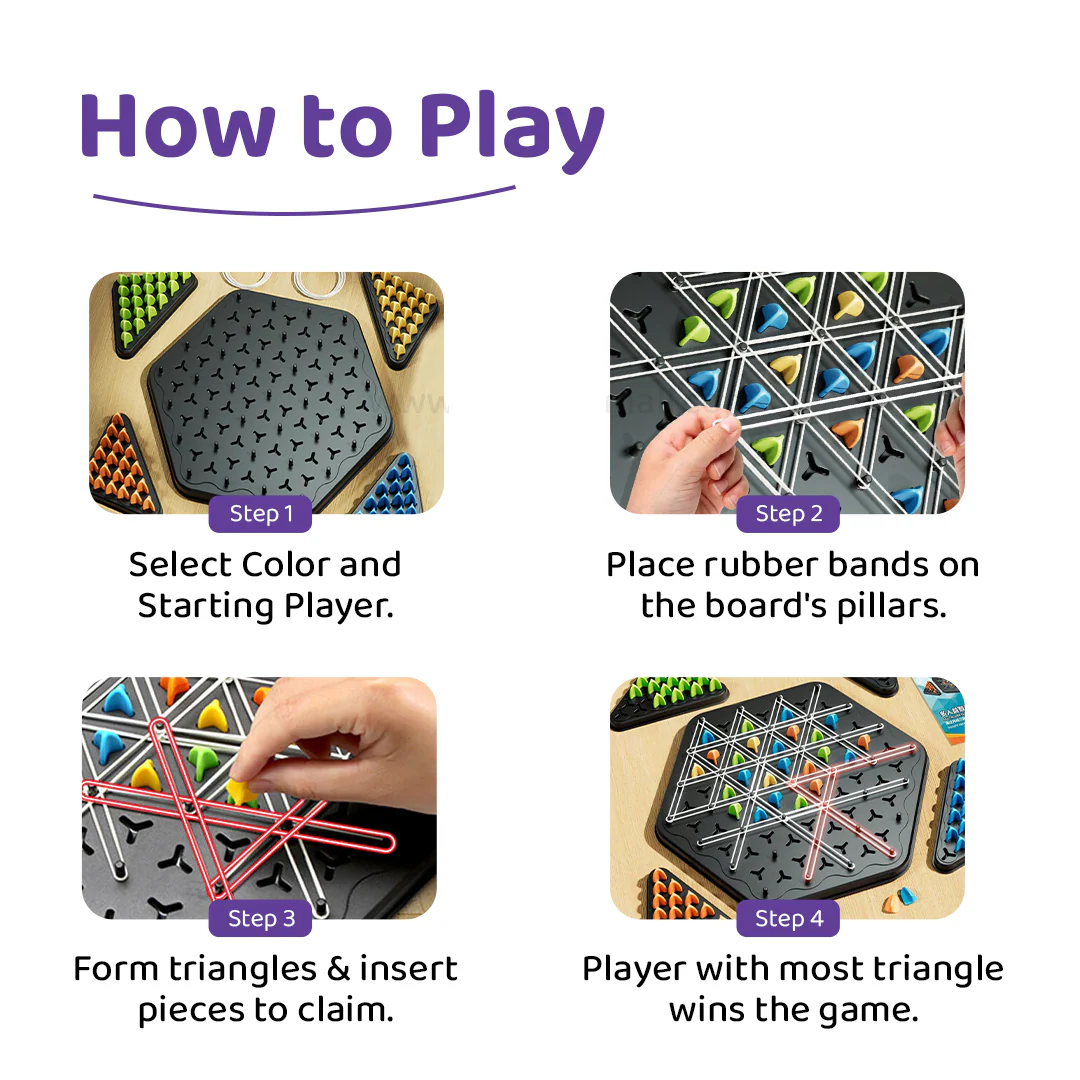 How to Play

Step 1

Select Color and Starting Player.

Step 2

Place rubber bands on the board's pillars.

Step 3

Form triangles & insert pieces to claim.

Step 4

Player with most triangle wins the game.